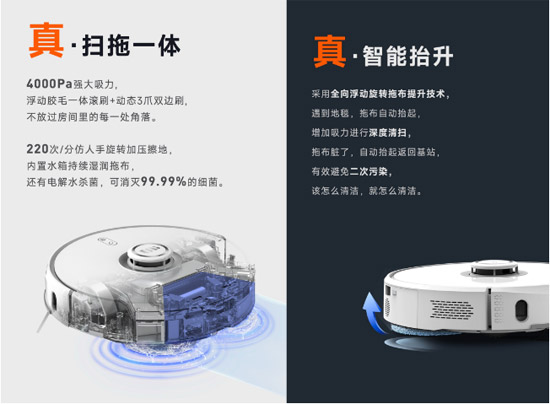 真·扫拖一体

4000Pa强大吸力，
浮动胶毛一体滚刷+动态3爪双边刷，
不放过房间里的每一处角落。

220次/分仿人手旋转加压擦地，
内置水箱持续湿润拖布，
还有电解水杀菌，可消灭99.99%的细菌。

真·智能抬升

采用全向浮动旋转拖布提升技术，
遇到地毯，拖布自动抬起，
增加吸力进行深度清扫，
拖布脏了，自动抬起返回基站，
有效避免二次污染，
该怎么清洁，就怎么清洁。